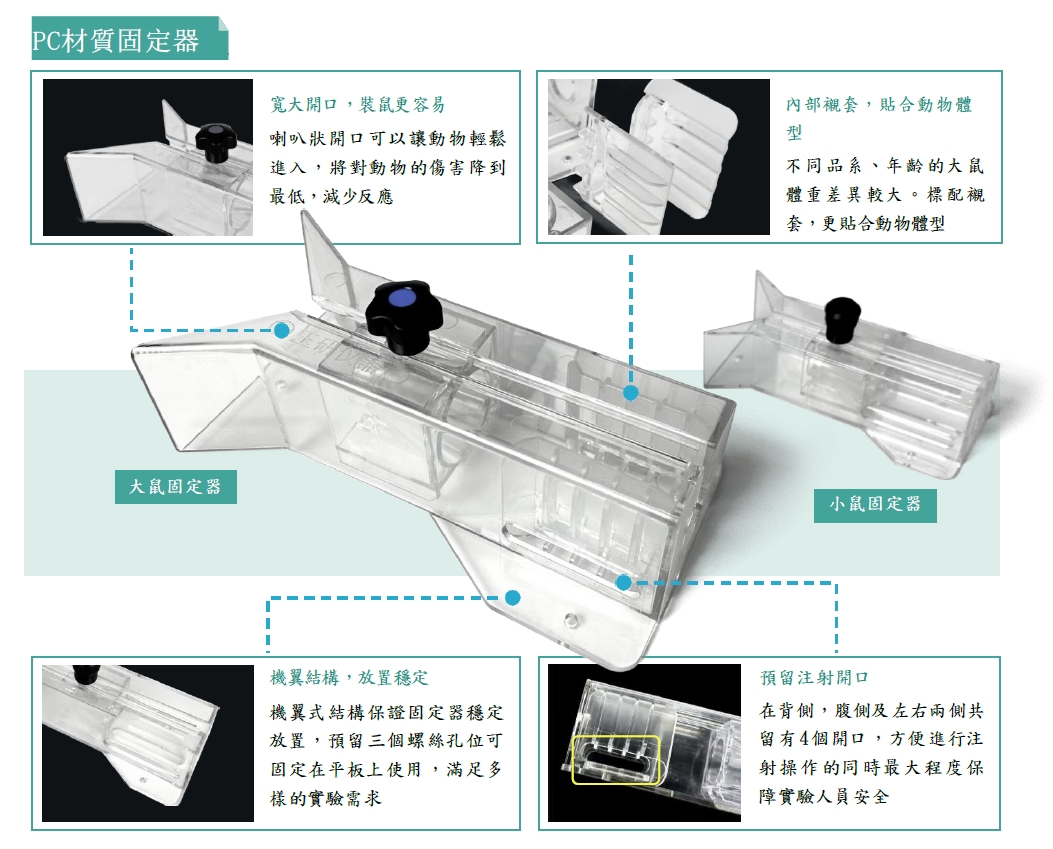 PC材質固定器

寬大開口，裝鼠更容易

喇叭狀開口可以讓動物輕鬆進入，將對動物的傷害降到最低，減少反應

內部襯套，貼合動物體型

不同品系、年齡的大鼠體重差異較大。標配襯套，更貼合動物體型

大鼠固定器

小鼠固定器

機翼結構，放置穩定

機翼式結構保證固定器穩定放置，預留三個螺絲孔位可固定在平板上使用，滿足多樣的實驗需求

預留注射開口

在背側，腹側及左右兩側共留有4個開口，方便進行注射操作的同時最大程度保障實驗人員安全