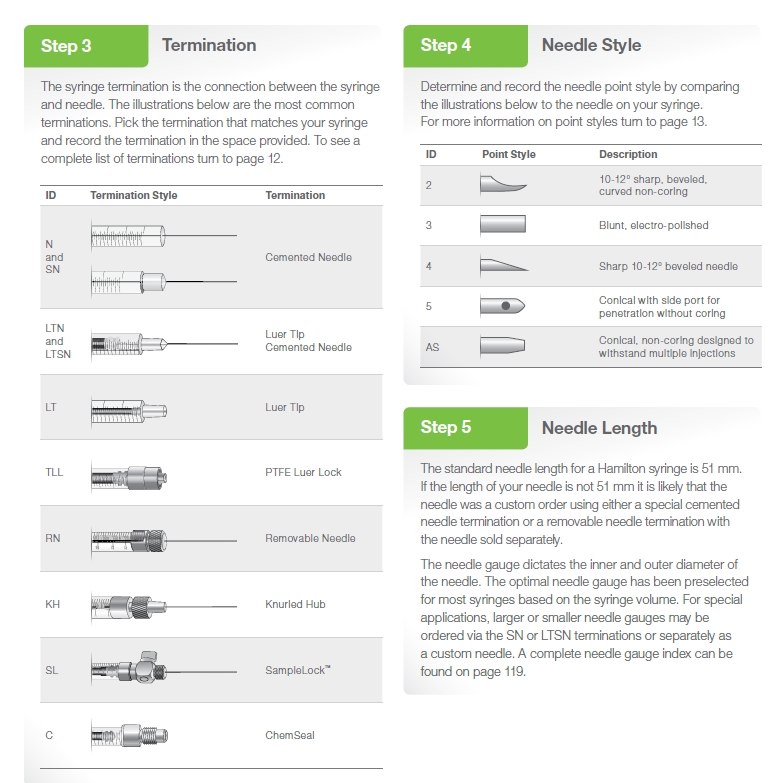 Step 3 Termination

The syringe termination is the connection between the syringe and needle. The illustrations below are the most common terminations. Pick the termination that matches your syringe and record the termination in the space provided. To see a complete list of terminations turn to page 12.

| ID | Termination Style | Termination |
|---|---|---|
| N and SN | | Cemented Needle |
| LTN and LTSN | | Luer Tip Cemented Needle |
| LT | | Luer Tip |
| TLL | | PTFE Luer Lock |
| RN | | Removable Needle |
| KH | | Knurled Hub |
| SL | | SampleLock™ |
| C | | ChemSeal |

Step 4 Needle Style

Determine and record the needle point style by comparing the illustrations below to the needle on your syringe. For more information on point styles turn to page 13.

| ID | Point Style | Description |
|---|---|---|
| 2 | | 10-12° sharp, beveled, curved non-coring |
| 3 | | Blunt, electro-polished |
| 4 | | Sharp 10-12° beveled needle |
| 5 | | Conical with side port for penetration without coring |
| AS | | Conical, non-coring designed to withstand multiple injections |

Step 5 Needle Length

The standard needle length for a Hamilton syringe is 51 mm. If the length of your needle is not 51 mm it is likely that the needle was a custom order using either a special cemented needle termination or a removable needle termination with the needle sold separately.

The needle gauge dictates the inner and outer diameter of the needle. The optimal needle gauge has been preselected for most syringes based on the syringe volume. For special applications, larger or smaller needle gauges may be ordered via the SN or LTSN terminations or separately as a custom needle. A complete needle gauge index can be found on page 119.